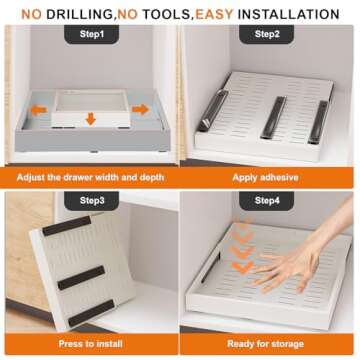 NO DRILLING,NO TOOLS,EASY INSTALLATION

Step1

Adjust the drawer width and depth

Step2

Apply adhesive

Step3

Press to install

Step4

Ready for storage