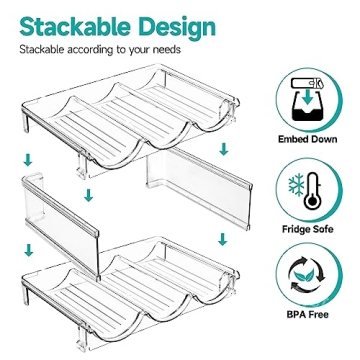 Stackable Design

Stackable according to your needs

Embed Down

Fridge Sofe

BPA Free