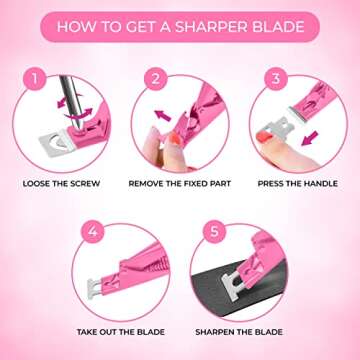 HOW TO GET A SHARPER BLADE

1

LOOSE THE SCREW

2

REMOVE THE FIXED PART

3

PRESS THE HANDLE

4

TAKE OUT THE BLADE

5

SHARPEN THE BLADE