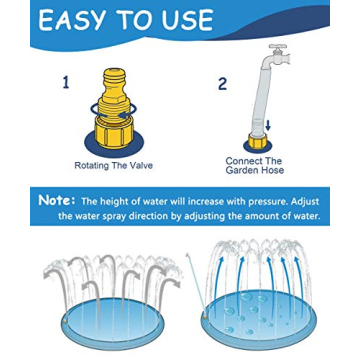 EASY TO USE

1

Rotating The Valve

2

Connect The Garden Hose

Note: The height of water will increase with pressure. Adjust the water spray direction by adjusting the amount of water.