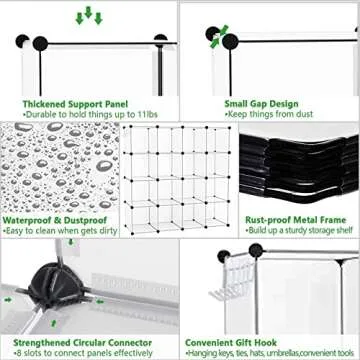 Thickened Support Panel
•Durable to hold things up to 11lbs

Small Gap Design
•Keep things from dust

Waterproof & Dustproof
•Easy to clean when gets dirty

Rust-proof Metal Frame
•Build up a sturdy storage shelf

Strengthened Circular Connector
•8 slots to connect panels effectively

Convenient Gift Hook
•Hanging keys, ties, hats, umbrellas,convenient tools