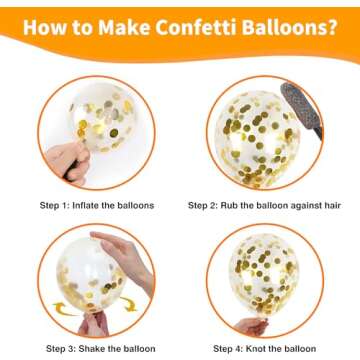 How to Make Confetti Balloons?

Step 1: Inflate the balloons

Step 2: Rub the balloon against hair

Step 3: Shake the balloon

Step 4: Knot the balloon