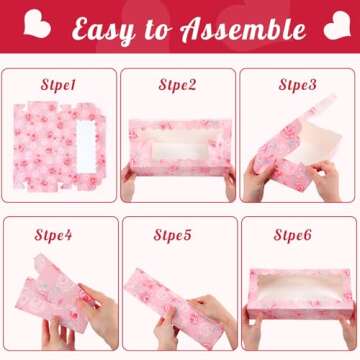 Easy to Assemble

Stpe1

Stpe2

Stpe3

Stpe4

Stpe5

Stpe6