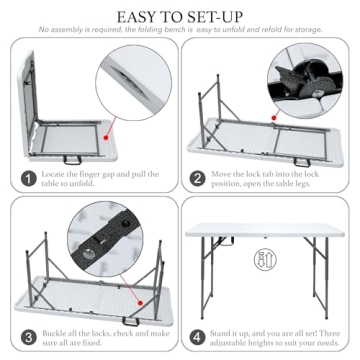 EASY TO SET-UP

No assembly is required, the folding bench is easy to unfold and refold for storage.

1 Locate the finger gap and pull the table to unfold.

2 Move the lock tab into the lock position, open the table legs.

3 Buckle all the locks, check and make sure all are fixed.

4 Stand it up, and you are all set! Three adjustable heights to suit your needs.