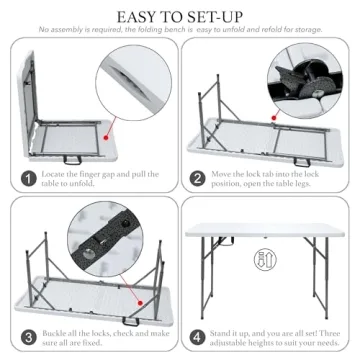 EASY TO SET-UP
No assembly is required, the folding bench is easy to unfold and refold for storage.

1 Locate the finger gap and pull the table to unfold.

2 Move the lock tab into the lock position, open the table legs.

3 Buckle all the locks, check and make sure all are fixed.

4 Stand it up, and you are all set! Three adjustable heights to suit your needs.