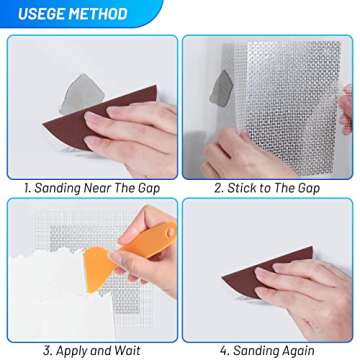 USEGE METHOD

1. Sanding Near The Gap

2. Stick to The Gap

3. Apply and Wait

4. Sanding Again