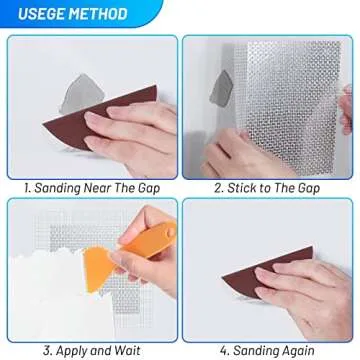 USEGE METHOD

1. Sanding Near The Gap

2. Stick to The Gap

3. Apply and Wait

4. Sanding Again