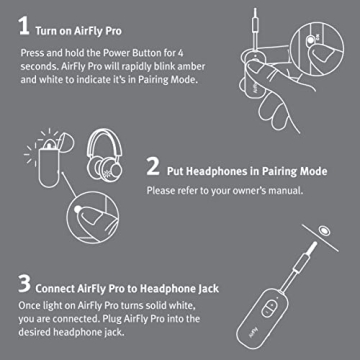 1 Turn on AirFly Pro

Press and hold the Power Button for 4 seconds. AirFly Pro will rapidly blink amber and white to indicate it's in Pairing Mode.

AirFly

2 Put Headphones in Pairing Mode

Please refer to your owner's manual.

3 Connect AirFly Pro to Headphone Jack

Once light on AirFly Pro turns solid white, you are connected. Plug AirFly Pro into the desired headphone jack.

AirFly