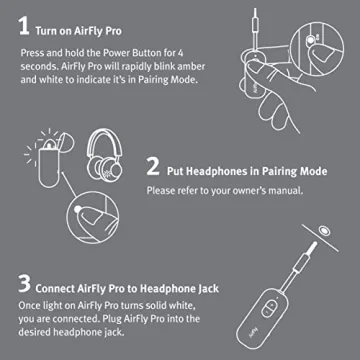 1 Turn on AirFly Pro

Press and hold the Power Button for 4 seconds. AirFly Pro will rapidly blink amber and white to indicate it's in Pairing Mode.

AirFly

2 Put Headphones in Pairing Mode

Please refer to your owner's manual.

3 Connect AirFly Pro to Headphone Jack

Once light on AirFly Pro turns solid white, you are connected. Plug AirFly Pro into the desired headphone jack.

AirFly