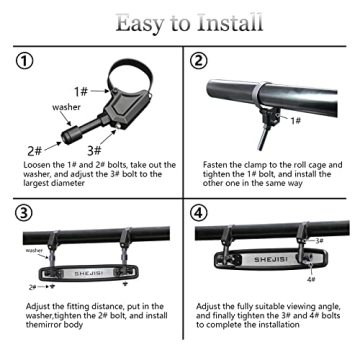 Easy to Install

①

1#

washer

2#

3#

Loosen the 1# and 2# bolts, take out the washer, and adjust the 3# bolt to the largest diameter

②

1#

Fasten the clamp to the roll cage and tighten the 1# bolt, and install the other one in the same way

③

washer

SHEJISI

2#

Adjust the fitting distance, put in the washer,tighten the 2# bolt, and install themirror body

④

3#

SHEJISI

4#

Adjust the fully suitable viewing angle, and finally tighten the 3# and 4# bolts to complete the installation