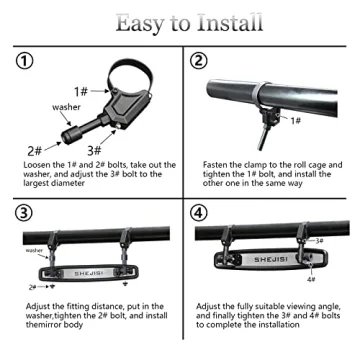 Easy to Install

①

1#

washer

2#

3#

Loosen the 1# and 2# bolts, take out the washer, and adjust the 3# bolt to the largest diameter

②

1#

Fasten the clamp to the roll cage and tighten the 1# bolt, and install the other one in the same way

③

washer

SHEJISI

2#

Adjust the fitting distance, put in the washer,tighten the 2# bolt, and install themirror body

④

3#

SHEJISI

4#

Adjust the fully suitable viewing angle, and finally tighten the 3# and 4# bolts to complete the installation