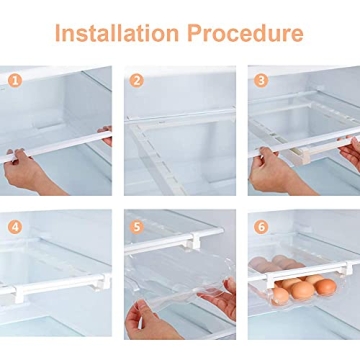 Installation Procedure

1

2

3

4

5

6