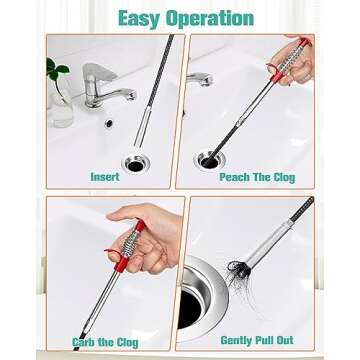 Easy Operation

Insert

Peach The Clog

Carb the Clog

Gently Pull Out