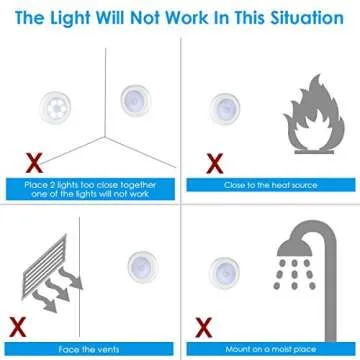 The Light Will Not Work In This Situation

X

Place 2 lights too close together one of the lights will not work

X

Close to the heat source

X

Face the vents

X

Mount on a moist place