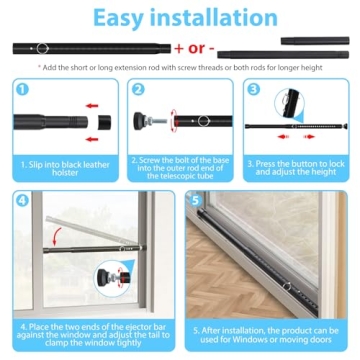 Easy installation

+ or -

* Add the short or long extension rod with screw threads or both rods for longer height

1

1. Slip into black leather holster

2

2. Screw the bolt of the base into the outer rod end of the telescopic tube

3

3. Press the button to lock and adjust the height

4

4. Place the two ends of the ejector bar against the window and adjust the tail to clamp the window tightly

5

5. After installation, the product can be used for Windows or moving doors