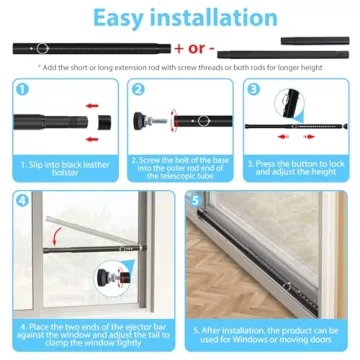 Easy installation

+ or -

* Add the short or long extension rod with screw threads or both rods for longer height

1

1. Slip into black leather holster

2

2. Screw the bolt of the base into the outer rod end of the telescopic tube

3

3. Press the button to lock and adjust the height

4

4. Place the two ends of the ejector bar against the window and adjust the tail to clamp the window tightly

5

5. After installation, the product can be used for Windows or moving doors