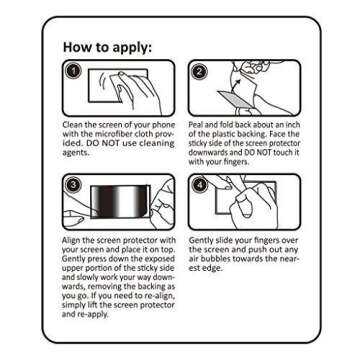 How to apply:

1

Clean the screen of your phone with the microfiber cloth provided. DO NOT use cleaning agents.

2

Peal and fold back about an inch of the plastic backing. Face the sticky side of the screen protector downwards and DO NOT touch it with your fingers.

3

Align the screen protector with your screen and place it on top. Gently press down the exposed upper portion of the sticky side and slowly work your way downwards, removing the backing as you go. If you need to re-align, simply lift the screen protector and re-apply.

4

Gently slide your fingers over the screen and push out any air bubbles towards the nearest edge.