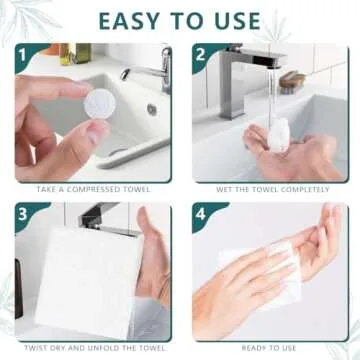 EASY TO USE

1

TAKE A COMPRESSED TOWEL

2

WET THE TOWEL COMPLETELY

3

TWIST DRY AND UNFOLD THE TOWEL

4

READY TO USE