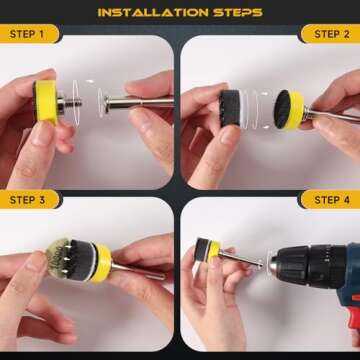 INSTALLATION STEPS

STEP 1

STEP 2

STEP 3

STEP 4