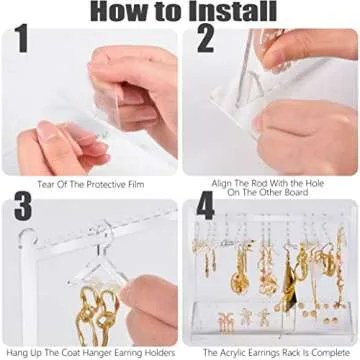 How to Install

1

Tear Of The Protective Film

2

Align The Rod With the Hole On The Other Board

3

Hang Up The Coat Hanger Earring Holders

4

The Acrylic Earrings Rack Is Complete