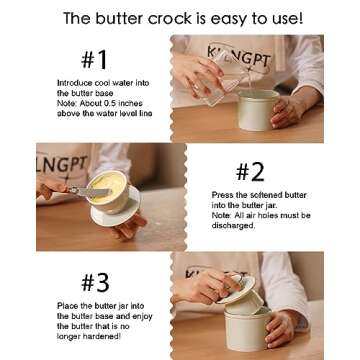 The butter crock is easy to use!

#1

Introduce cool water into the butter base
Note: About 0.5 inches above the water level line

KLNGPT

LNGPT

#2

Press the softened butter into the butter jar.
Note: All air holes must be discharged.

#3

Place the butter jar into the butter base and enjoy the butter that is no longer hardened!