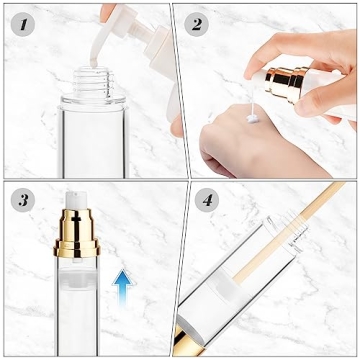 1

2

3

4