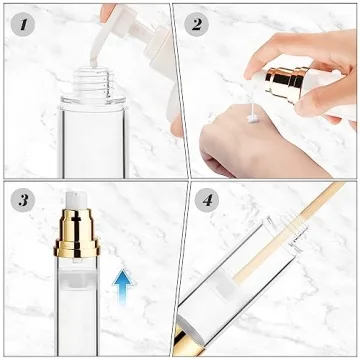 1

2

3

4