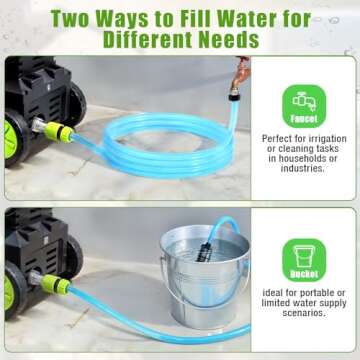 Two Ways to Fill Water for Different Needs

Faucet

Perfect for irrigation or cleaning tasks in households or industries.

Bucket

ideal for portable or limited water supply scenarios.