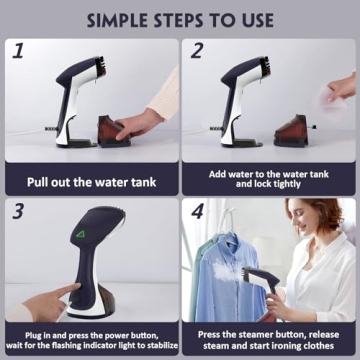 SIMPLE STEPS TO USE

1

Pull out the water tank

2

Add water to the water tank and lock tightly

3

Plug in and press the power button, wait for the flashing indicator light to stabilize

4

Press the steamer button, release steam and start ironing clothes