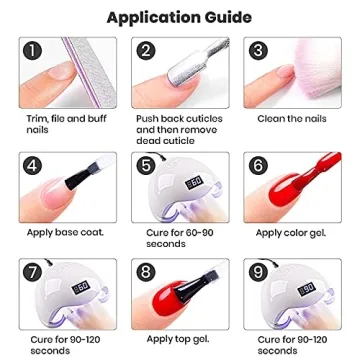 Application Guide

1
Trim, file and buff nails

2
Push back cuticles and then remove dead cuticle

3
Clean the nails

4
Apply base coat.

5
60
Cure for 60-90 seconds

6
Apply color gel.

7
60
Cure for 90-120 seconds

8
Apply top gel.

9
90
Cure for 90-120 seconds