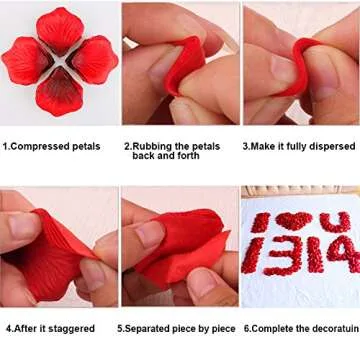 1.Compressed petals

2.Rubbing the petals back and forth

3.Make it fully dispersed

I U
1314

4.After it staggered

5.Separated piece by piece

6.Complete the decoratuin