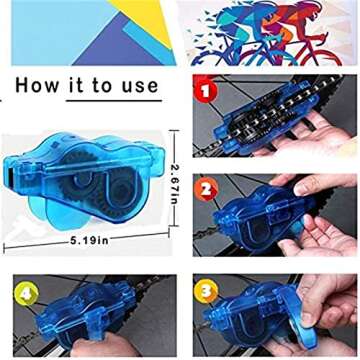 How it to use

1

2.67in

5.19in

2

4

3