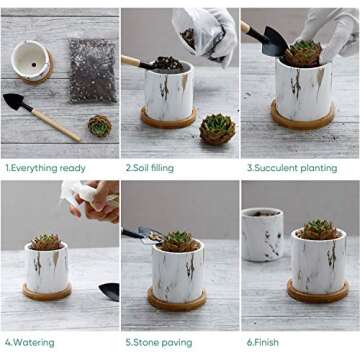 1.Everything ready

2.Soil filling

3.Succulent planting

4.Watering

5.Stone paving

6.Finish