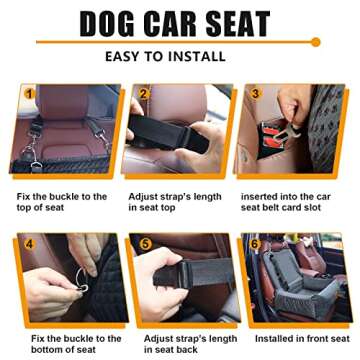 DOG CAR SEAT

EASY TO INSTALL

1

Fix the buckle to the top of seat

2

Adjust strap's length in seat top

3

inserted into the car seat belt card slot

4

Fix the buckle to the bottom of seat

5

Adjust strap's length in seat back

6

Installed in front seat