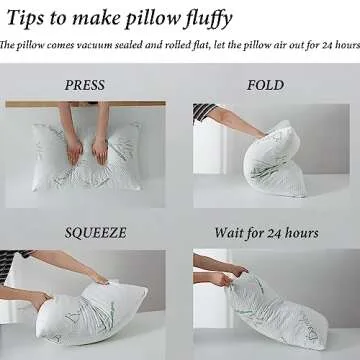 Tips to make pillow fluffy

The pillow comes vacuum sealed and rolled flat, let the pillow air out for 24 hours

PRESS

FOLD

SQUEEZE

Wait for 24 hours