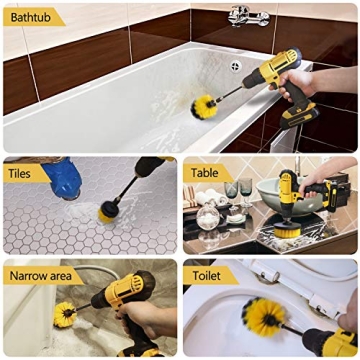 Bathtub

Tiles

Table

Narrow area

Toilet