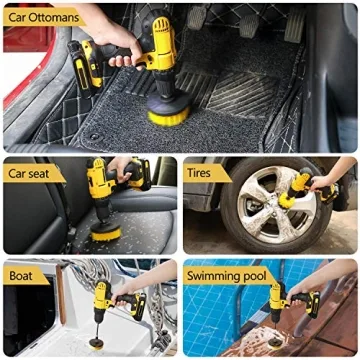 Car Ottomans

Car seat

Tires

Boat

Swimming pool