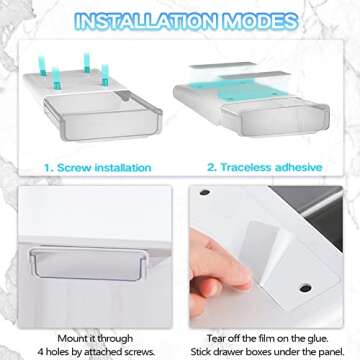 INSTALLATION MODES

1. Screw installation

2. Traceless adhesive

Mount it through 4 holes by attached screws.

Tear off the film on the glue. Stick drawer boxes under the panel.