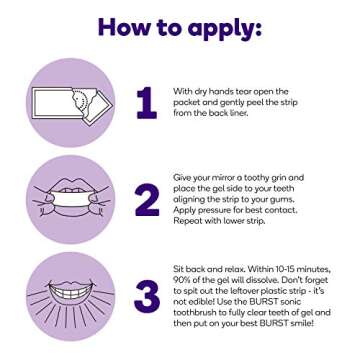 How to apply:

1

With dry hands tear open the packet and gently peel the strip from the back liner.

2

Give your mirror a toothy grin and place the gel side to your teeth aligning the strip to your gums. Apply pressure for best contact. Repeat with lower strip.

3

Sit back and relax. Within 10-15 minutes, 90% of the gel will dissolve. Don't forget to spit out the leftover plastic strip - it's not edible! Use the BURST sonic toothbrush to fully clear teeth of gel and then put on your best BURST smile!