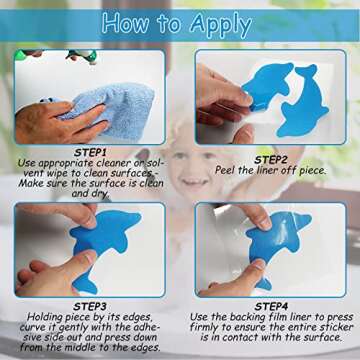 How to Apply

STEP1
Use appropriate cleaner on solvent wipe to clean surfaces.- Make sure the surface is clean and dry.

STEP2
Peel the liner off piece.

STEP3
Holding piece by its edges, curve it gently with the adhesive side out and press down from the middle to the edges.

STEP4
Use the backing film liner to press firmly to ensure the entire sticker is in contact with the surface.