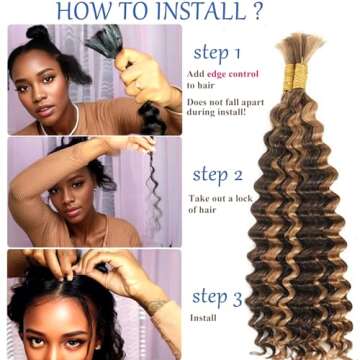 HOW TO INSTALL ?

step 1

Add edge control to hair

Does not fall apart during install!

step 2

Take out a lock of hair

step 3

Install