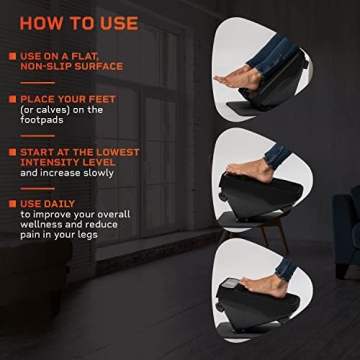 HOW TO USE

■ USE ON A FLAT, NON-SLIP SURFACE

■ PLACE YOUR FEET (or calves) on the footpads

■ START AT THE LOWEST INTENSITY LEVEL and increase slowly

■ USE DAILY to improve your overall wellness and reduce pain in your legs