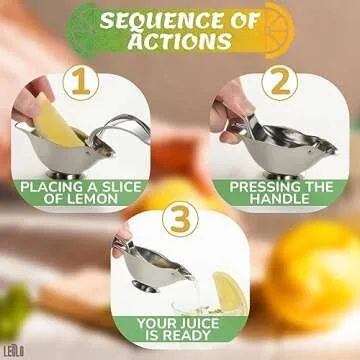 SEQUENCE OF ACTIONS

1

PLACING A SLICE OF LEMON

2

PRESSING THE HANDLE

3

YOUR JUICE IS READY

LEOLO