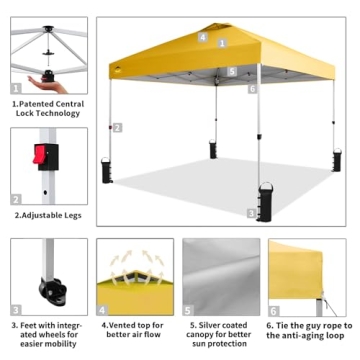 1

1.Patented Central Lock Technology

2

2.Adjustable Legs

4

1

5

6

2

3

3

3. Feet with integrated wheels for easier mobility

4

4.Vented top for better air flow

5

5. Silver coated canopy for better sun protection

6

6. Tie the guy rope to the anti-aging loop