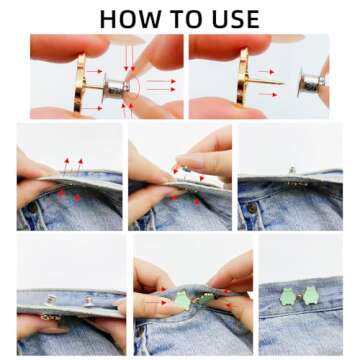 HOW TO USE