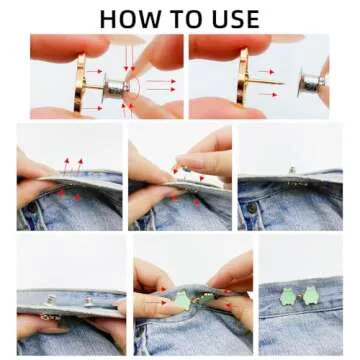 HOW TO USE