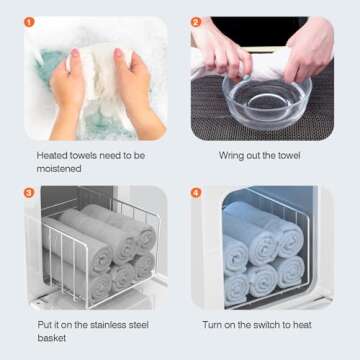 1

Heated towels need to be moistened

2

Wring out the towel

3

Put it on the stainless steel basket

4

Turn on the switch to heat