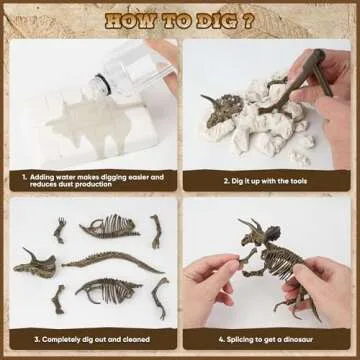 HOW TO DIG ?

1. Adding water makes digging easier and reduces dust production

2. Dig it up with the tools

3. Completely dig out and cleaned

4. Splicing to get a dinosaur