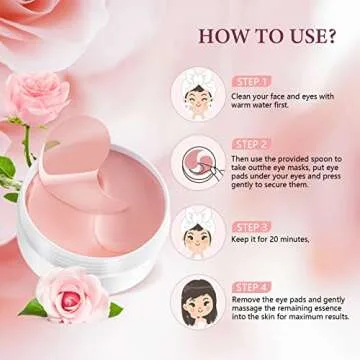 HOW TO USE?

STEP 1
Clean your face and eyes with warm water first.

STEP 2
Then use the provided spoon to take outthe eye masks, put eye pads under your eyes and press gently to secure them.

STEP 3
Keep it for 20 minutes.

STEP 4
Remove the eye pads and gently massage the remaining essence into the skin for maximum results.