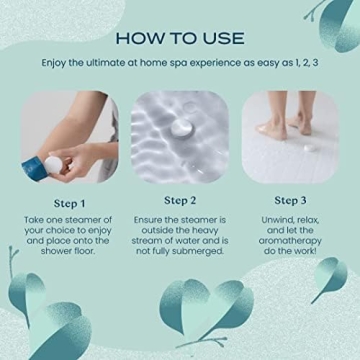 HOW TO USE

Enjoy the ultimate at home spa experience as easy as 1, 2, 3

Step 1

Take one steamer of your choice to enjoy and place onto the shower floor.

Step 2

Ensure the steamer is outside the heavy stream of water and is not fully submerged.

Step 3

Unwind, relax, and let the aromatherapy do the work!